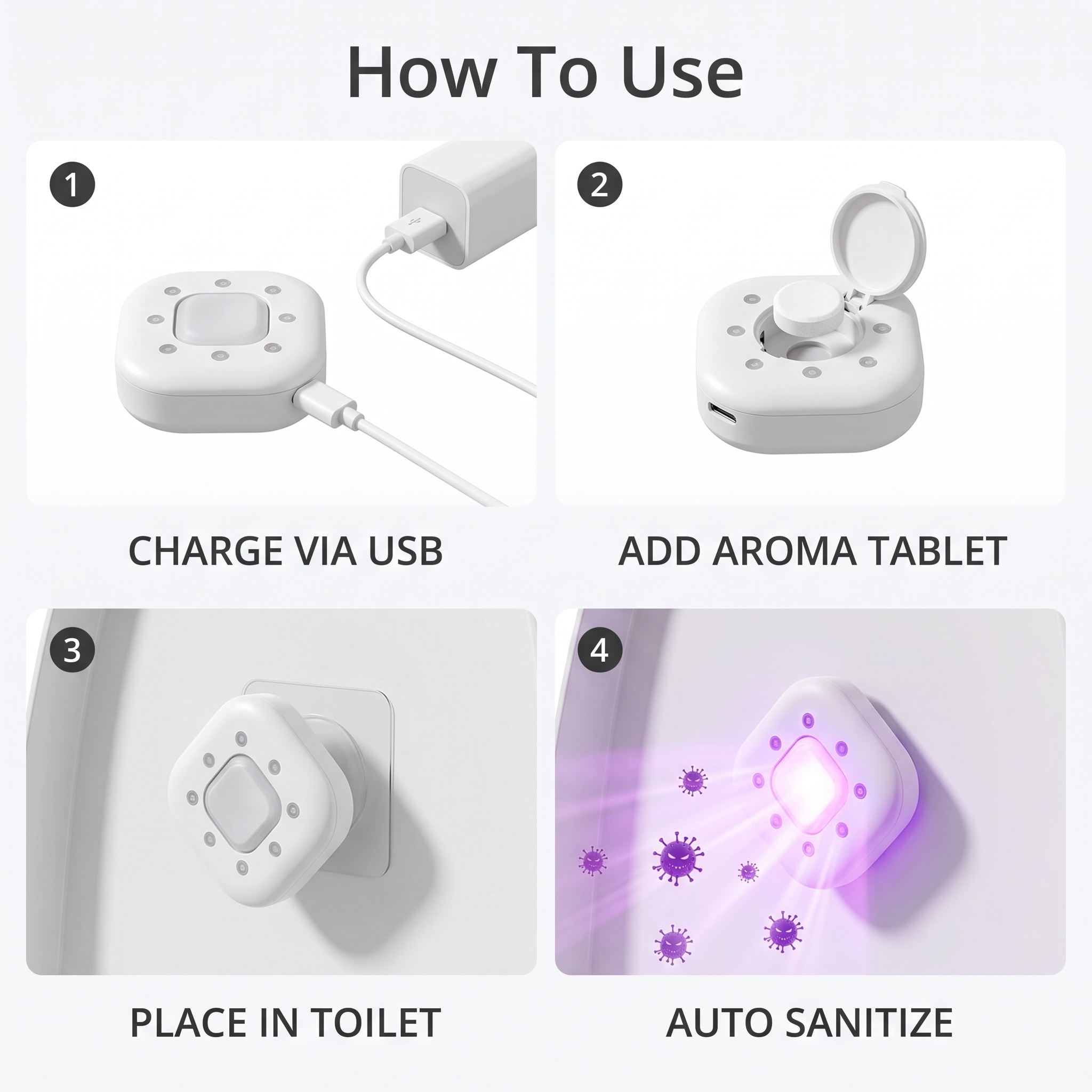 How To Use

1

CHARGE VIA USB

2

ADD AROMA TABLET

3

PLACE IN TOILET

4

AUTO SANITIZE